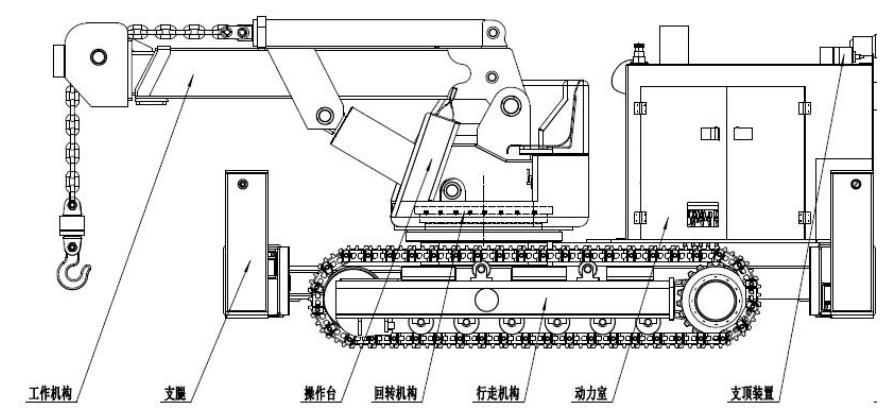 工作机构
支腿
操作台
回转机构
行走机构
动力室
支顶装置